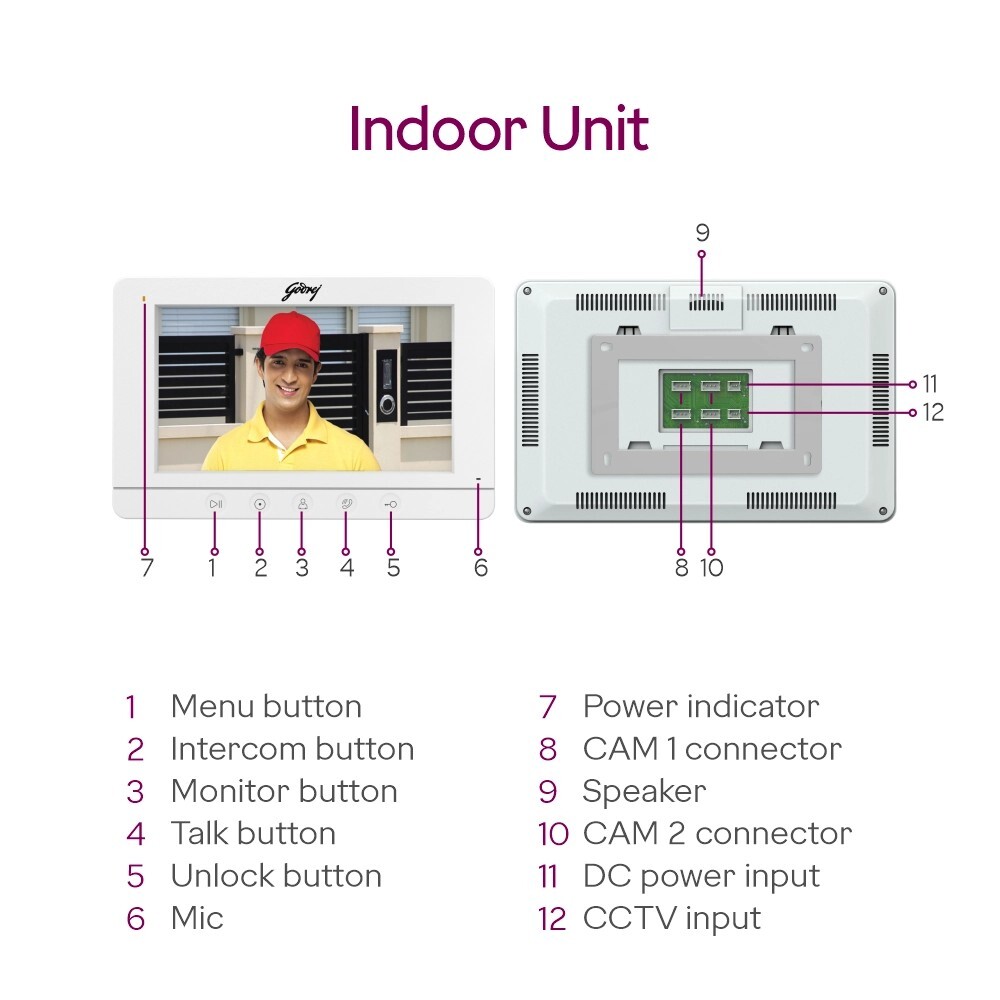 Indoor Unit

Godrej

9

11

12

7 1 2 3 4 5 6

8 10

1 Menu button
2 Intercom button
3 Monitor button
4 Talk button
5 Unlock button
6 Mic

7 Power indicator
8 CAM 1 connector
9 Speaker
10 CAM 2 connector
11 DC power input
12 CCTV input